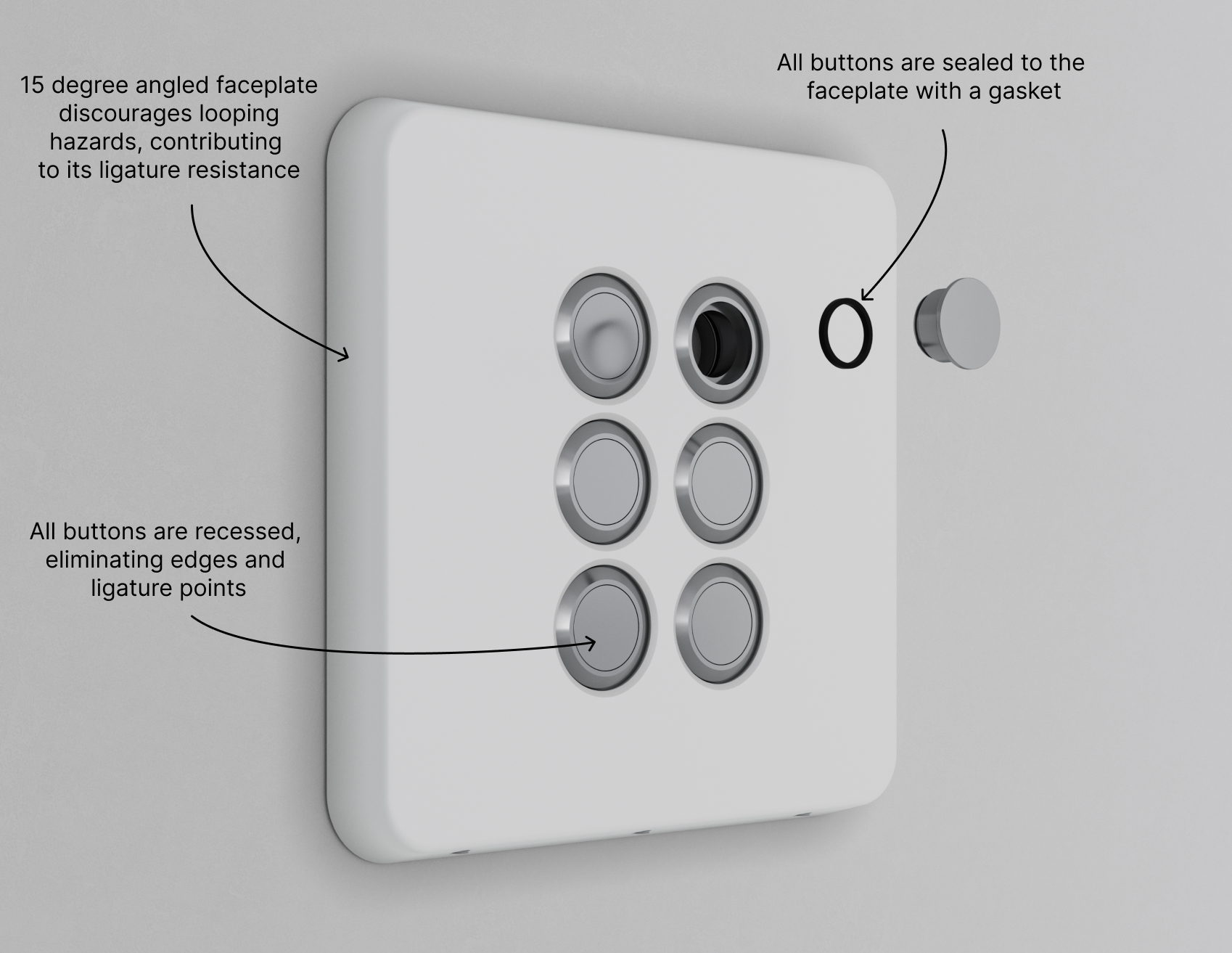 15 degree angled faceplate discourages looping hazards, contributing to its ligature resistance

All buttons are sealed to the faceplate with a gasket

All buttons are recessed, eliminating edges and ligature points